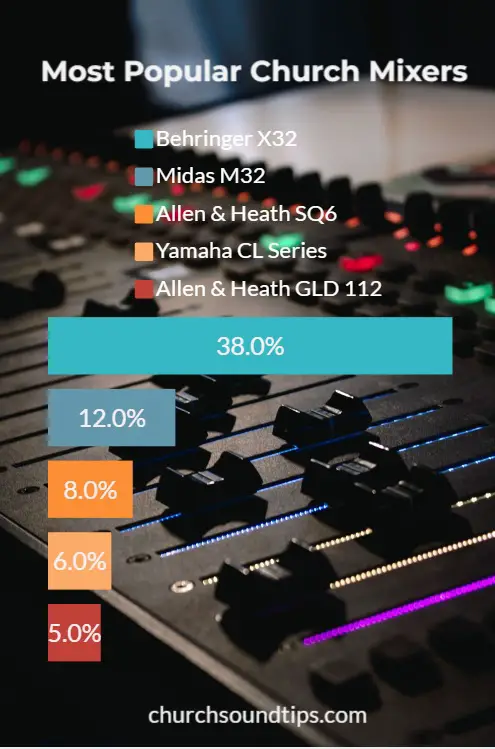 Most Popular Church Mixers

Behringer X32
Midas M32
Allen & Heath SQ6
Yamaha CL Series
Allen & Heath GLD 112

38.0%

12.0%

8.0%

6.0%

5.0%

churchsoundtips.com